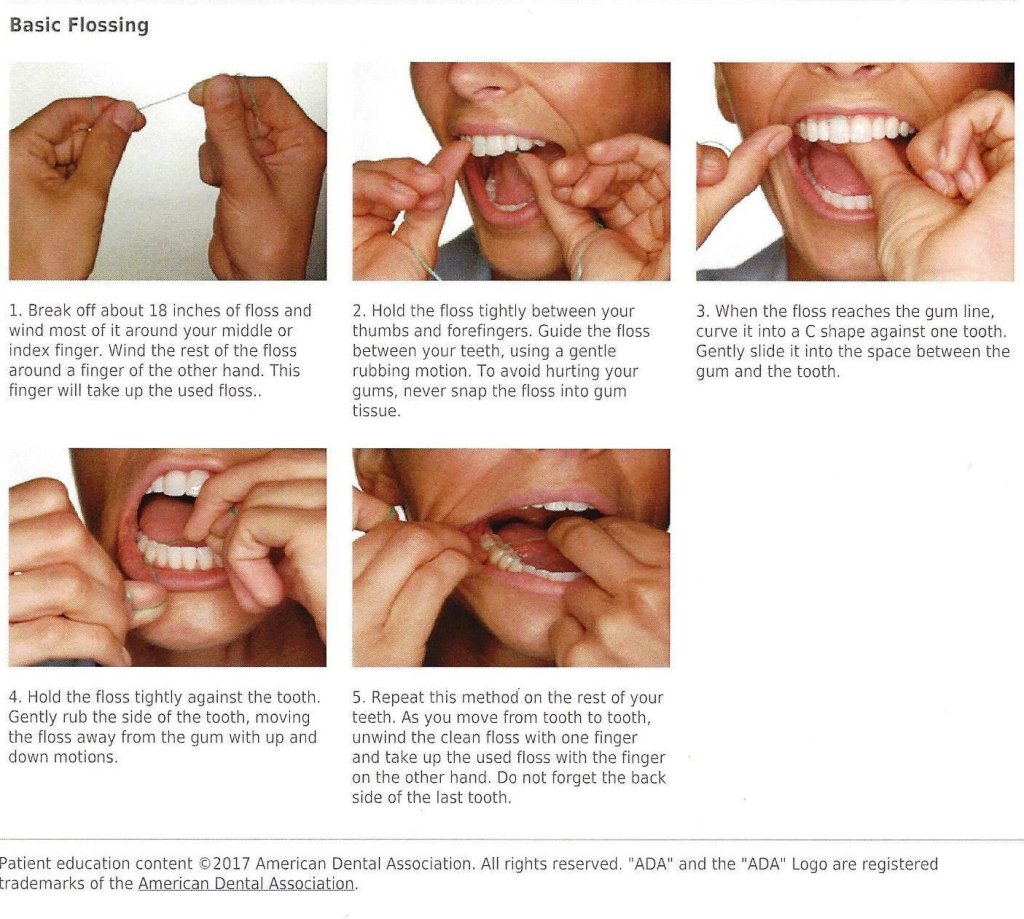 Basic Flossing

1. Break off about 18 inches of floss and wind most of it around your middle or index finger. Wind the rest of the floss around a finger of the other hand. This finger will take up the used floss..

2. Hold the floss tightly between your thumbs and forefingers. Guide the floss between your teeth, using a gentle rubbing motion. To avoid hurting your gums, never snap the floss into gum tissue.

3. When the floss reaches the gum line, curve it into a C shape against one tooth. Gently slide it into the space between the gum and the tooth.

4. Hold the floss tightly against the tooth. Gently rub the side of the tooth, moving the floss away from the gum with up and down motions.

5. Repeat this method on the rest of your teeth. As you move from tooth to tooth, unwind the clean floss with one finger and take up the used floss with the finger on the other hand. Do not forget the back side of the last tooth.

Patient education content ©2017 American Dental Association. All rights reserved. "ADA" and the "ADA" Logo are registered trademarks of the American Dental Association.